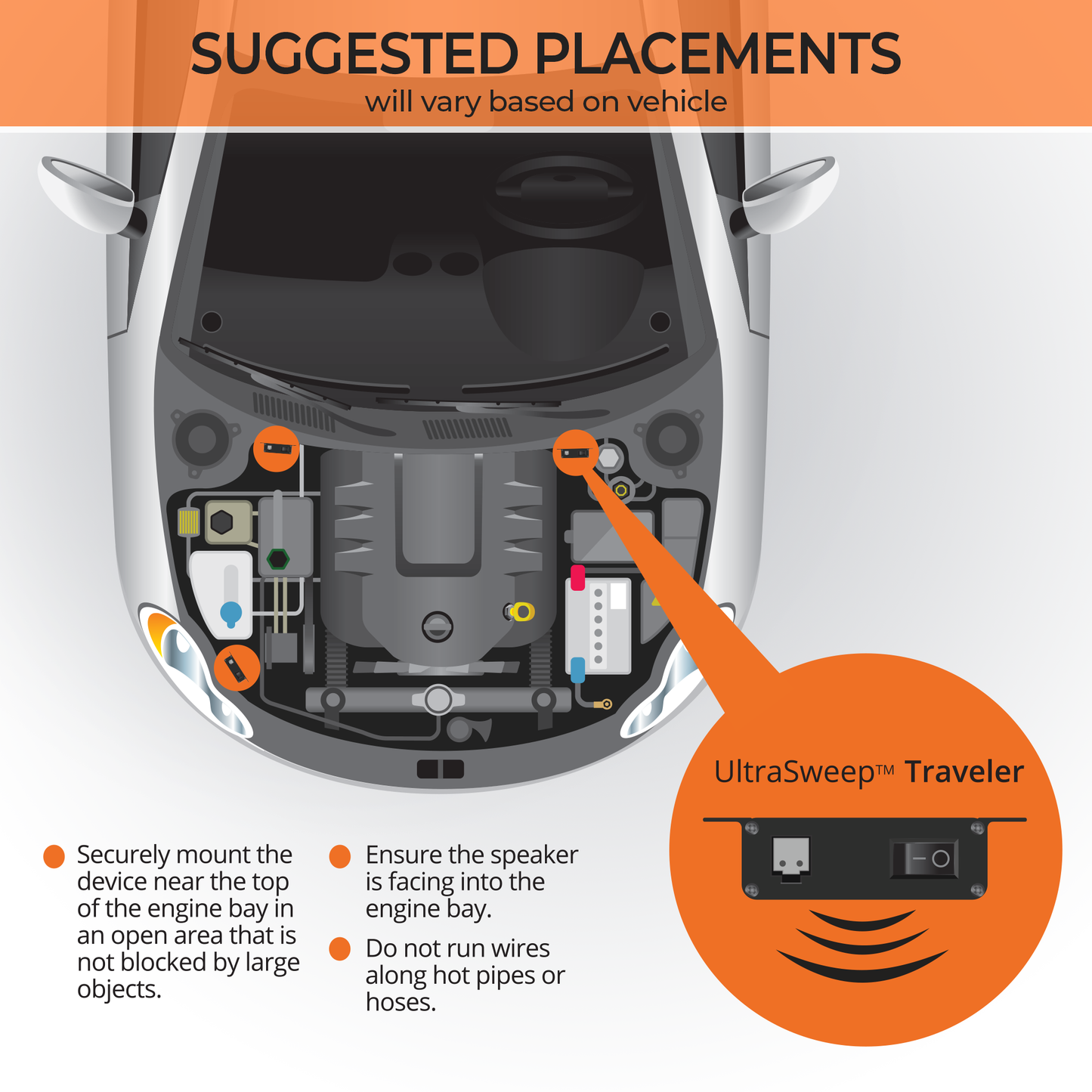 SUGGESTED PLACEMENTS
will vary based on vehicle

UltraSweep™ Traveler

Securely mount the device near the top of the engine bay in an open area that is not blocked by large objects.

Ensure the speaker is facing into the engine bay.

Do not run wires along hot pipes or hoses.